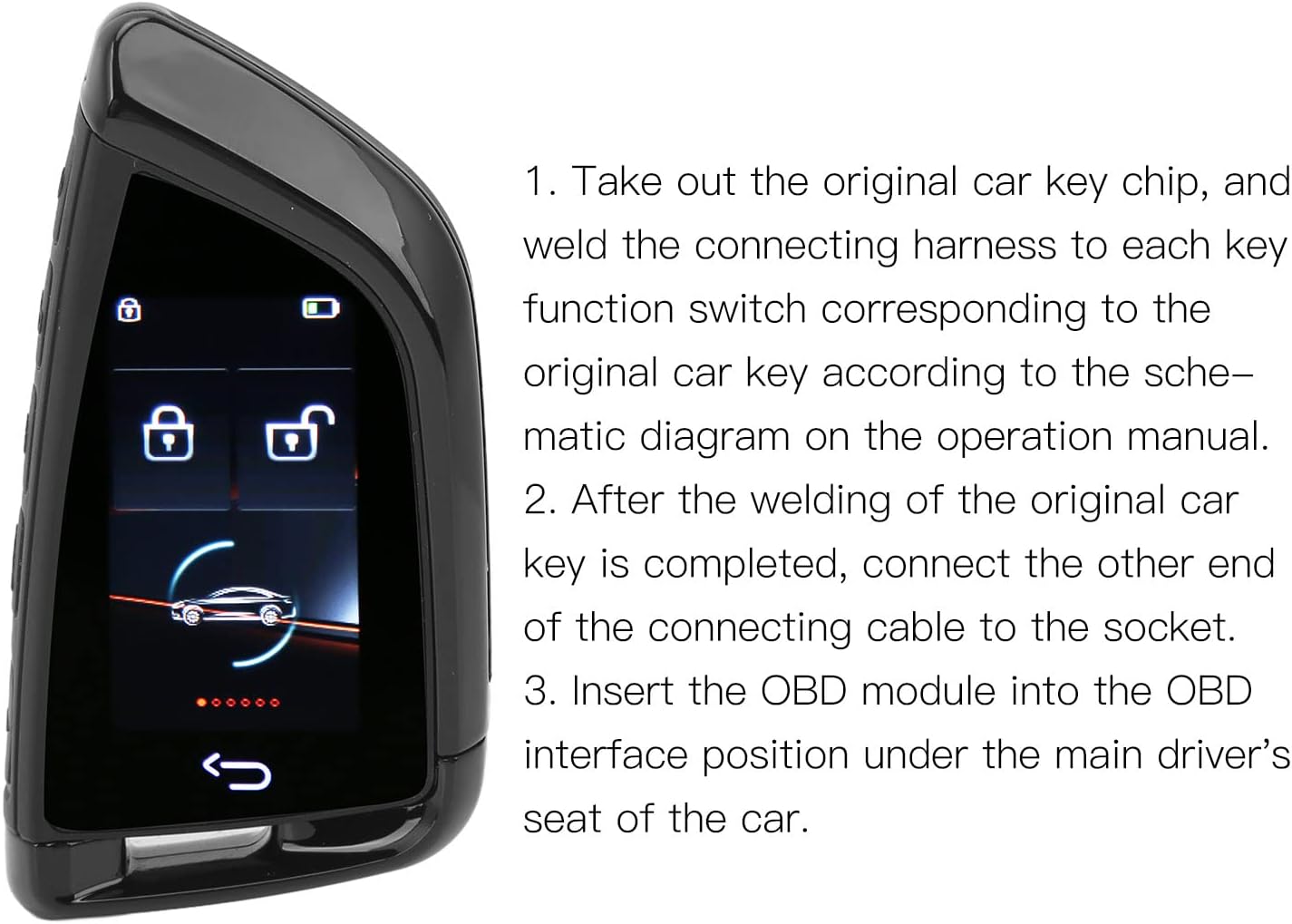 1. Take out the original car key chip, and weld the connecting harness to each key function switch corresponding to the original car key according to the schematic diagram on the operation manual.
2. After the welding of the original car key is completed, connect the other end of the connecting cable to the socket.
3. Insert the OBD module into the OBD interface position under the main driver's seat of the car.